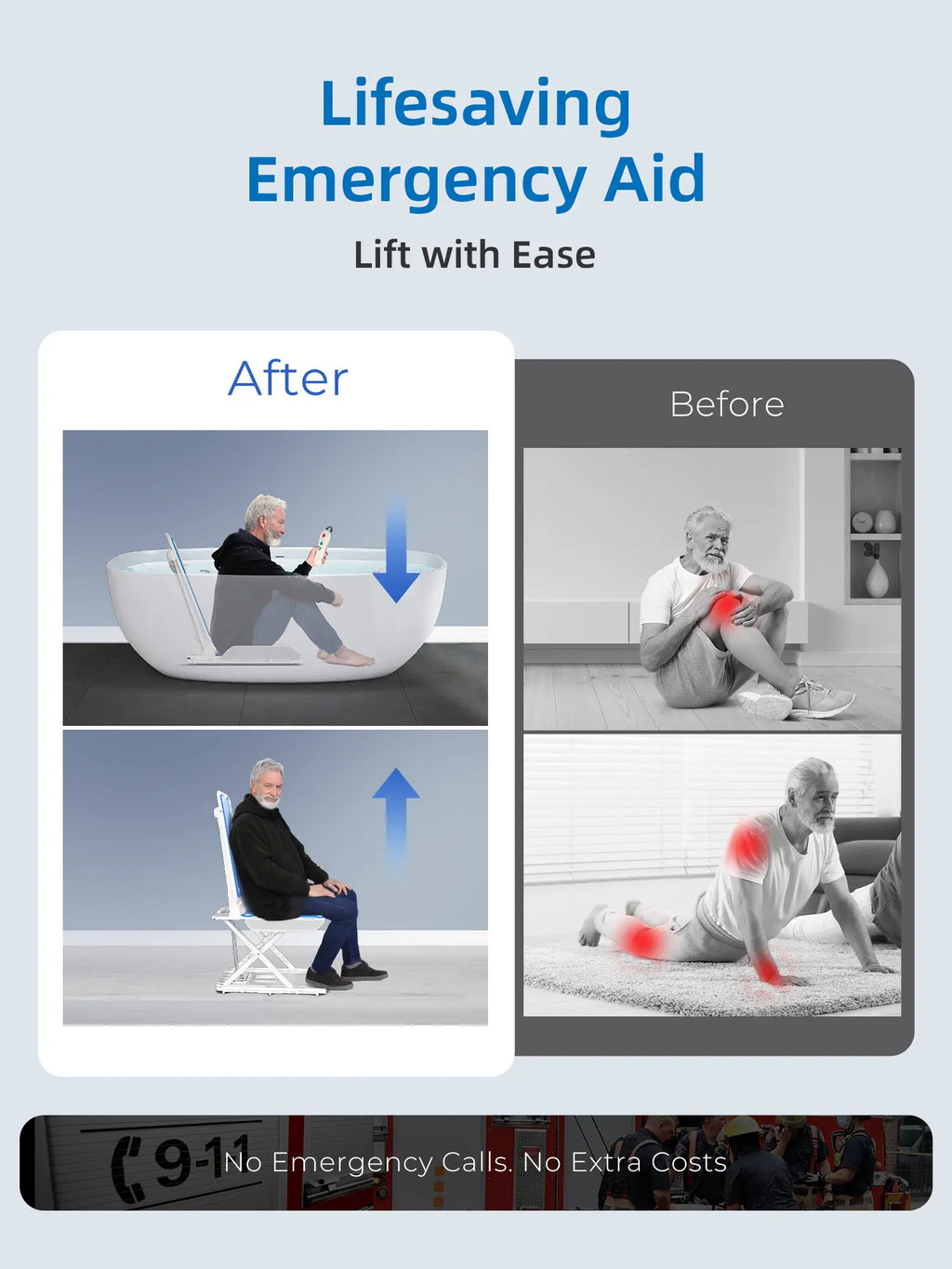 Lifesaving Emergency Aid

Lift with Ease

After

Before

9-11

No Emergency Calls. No Extra Costs